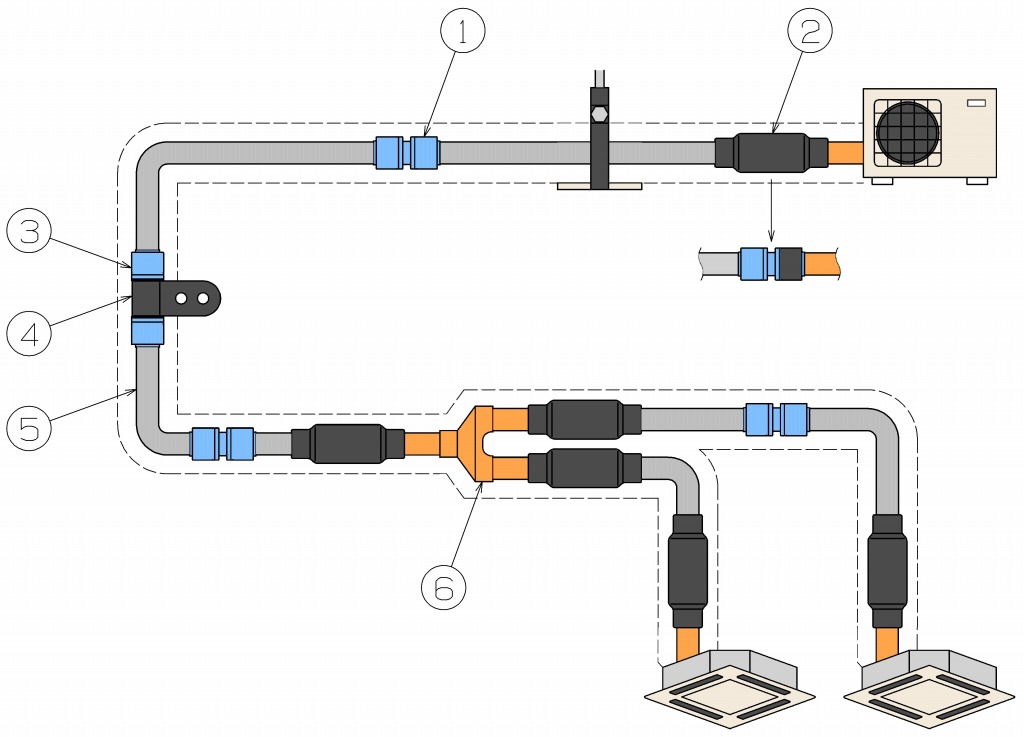 1
2
3
4
5
6